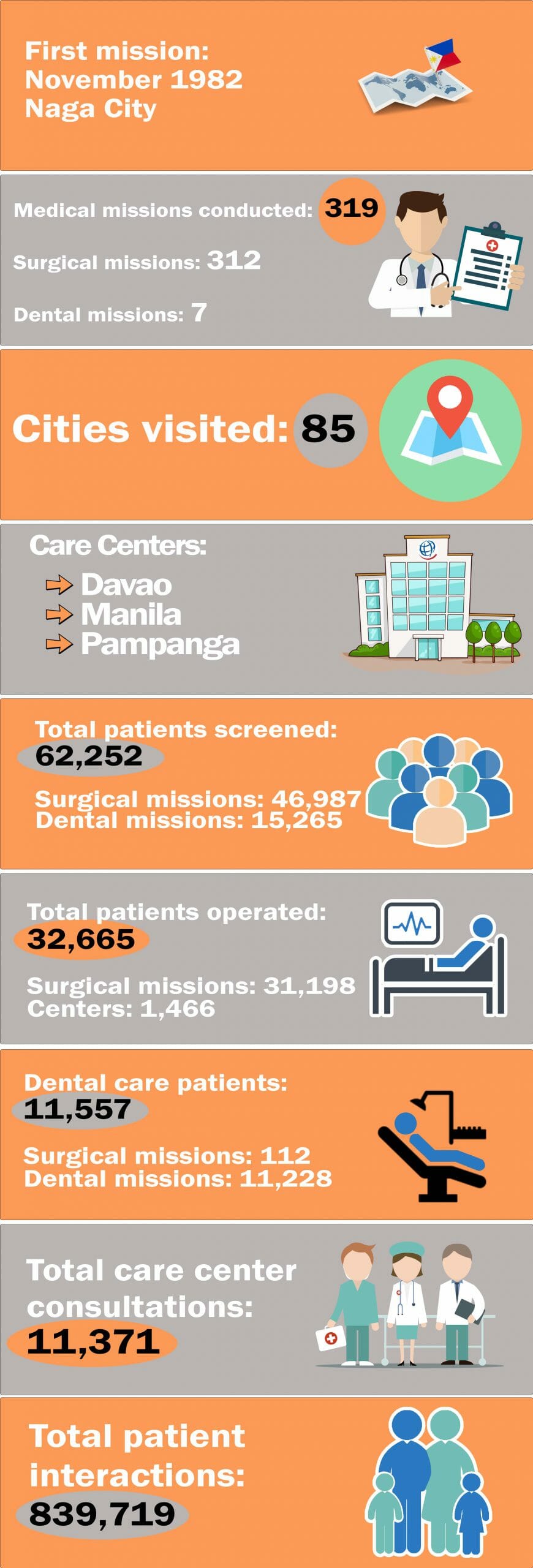 First mission:
November 1982
Naga City

Medical missions conducted: 319

Surgical missions: 312

Dental missions: 7

Cities visited: 85

Care Centers:
Davao
Manila
Pampanga

Total patients screened:
62,252

Surgical missions: 46,987
Dental missions: 15,265

Total patients operated:
32,665

Surgical missions: 31,198
Centers: 1,466

Dental care patients:
11,557

Surgical missions: 112
Dental missions: 11,228

Total care center consultations:
11,371

Total patient interactions:
839,719